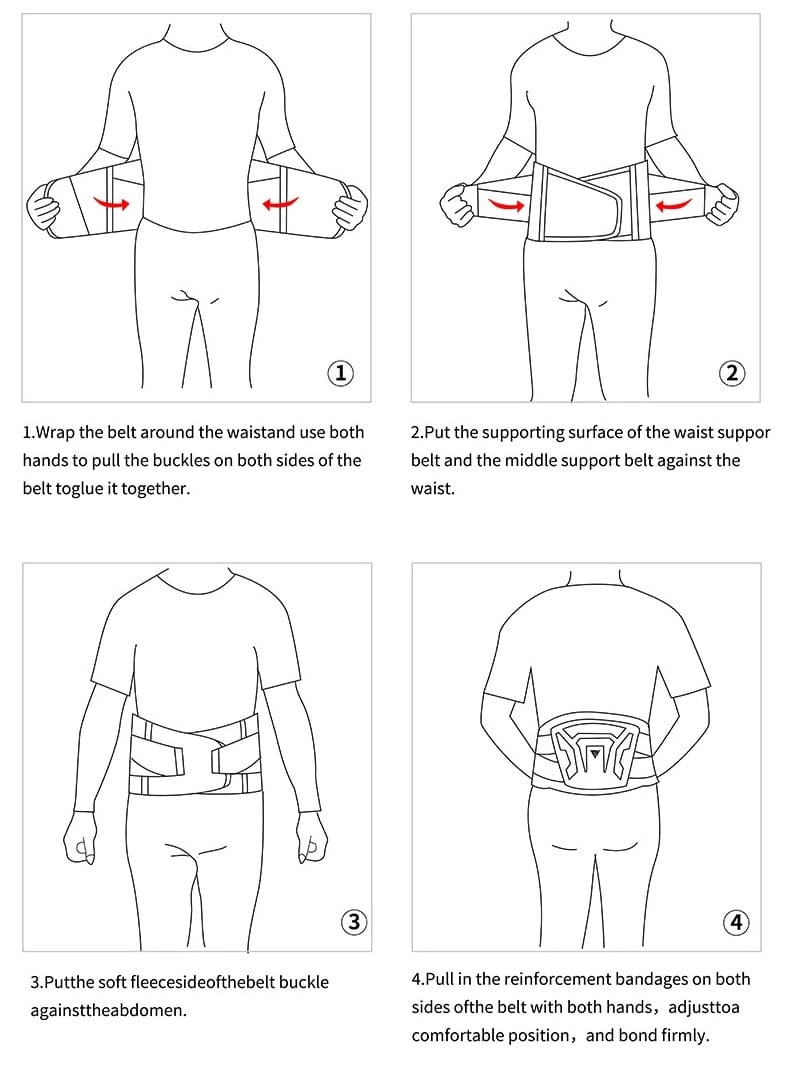 ①

1.Wrap the belt around the waistand use both hands to pull the buckles on both sides of the belt toglue it together.

②

2.Put the supporting surface of the waist suppor belt and the middle support belt against the waist.

③

3.Putthe soft fleecesideofthebelt buckle againsttheabdomen.

④

4.Pull in the reinforcement bandages on both sides ofthe belt with both hands，adjusttoa comfortable position，and bond firmly.